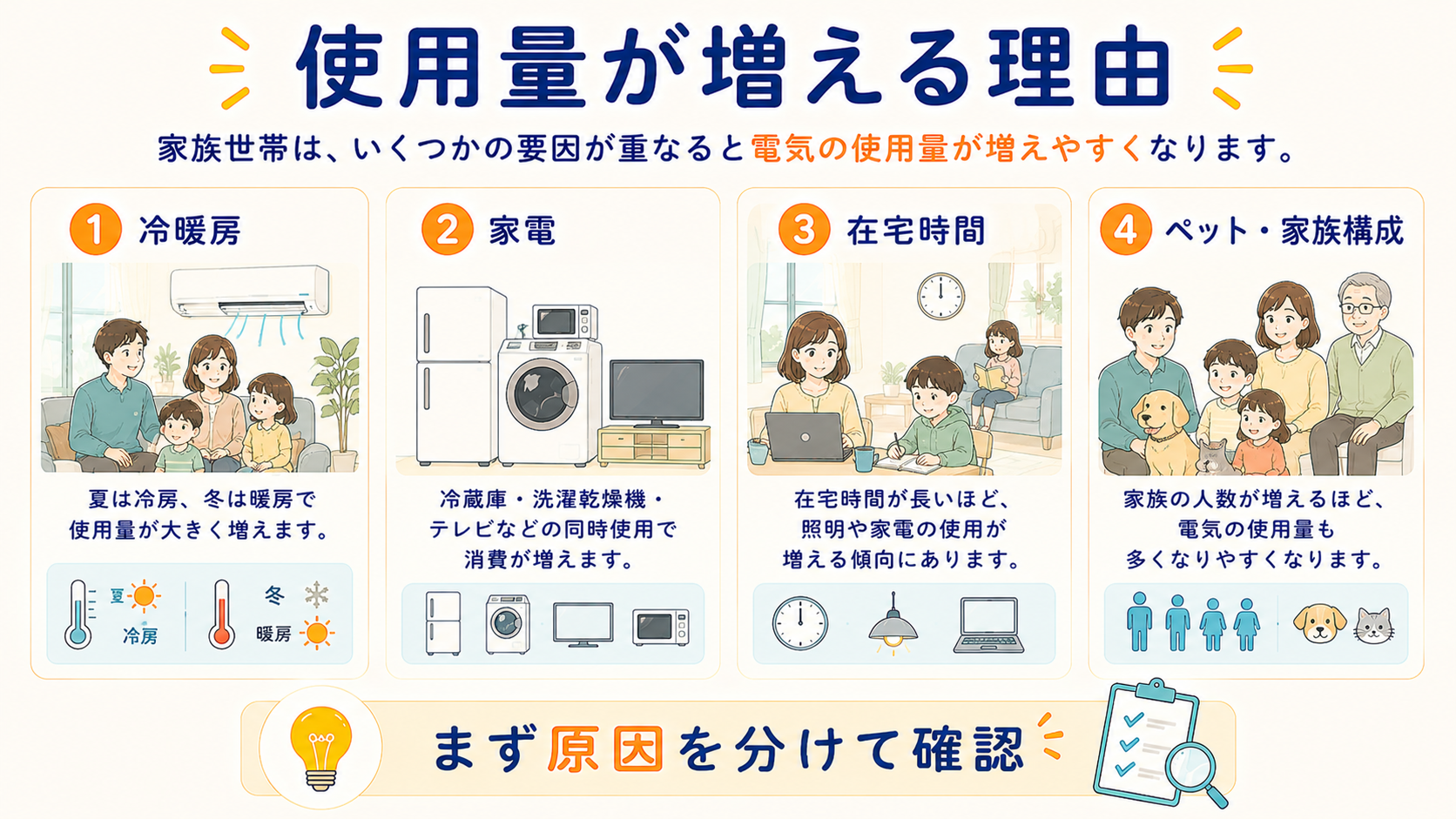 使用量が増える理由

家族世帯は、いくつかの要因が重なると電気の使用量が増えやすくなります。

1 冷暖房

夏は冷房、冬は暖房で使用量が大きく増えます。

夏
冷房
冬
暖房

2 家電

冷蔵庫・洗濯乾燥機・テレビなどの同時使用で消費が増えます。

3 在宅時間

在宅時間が長いほど、照明や家電の使用が増える傾向にあります。

4 ペット・家族構成

家族の人数が増えるほど、電気の使用量も多くなりやすくなります。

まず原因を分けて確認